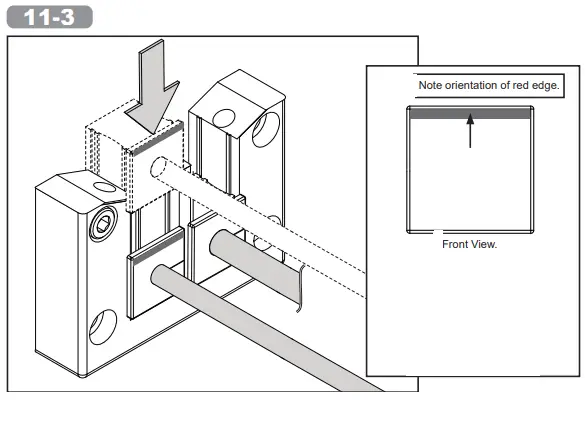 11-3

Note orientation of red edge.

Front View.