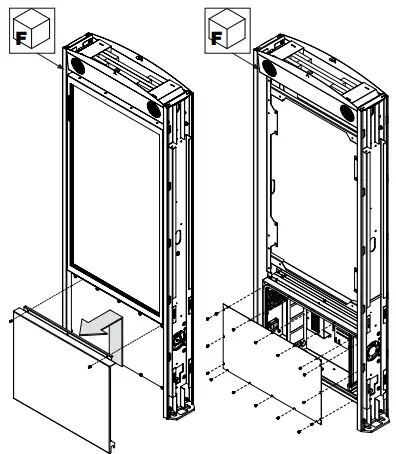 F

F