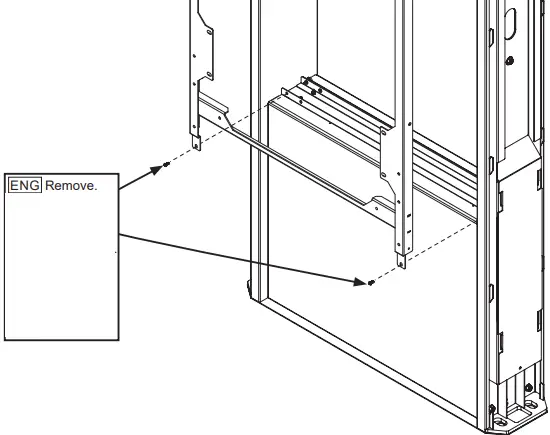 ENG Remove.