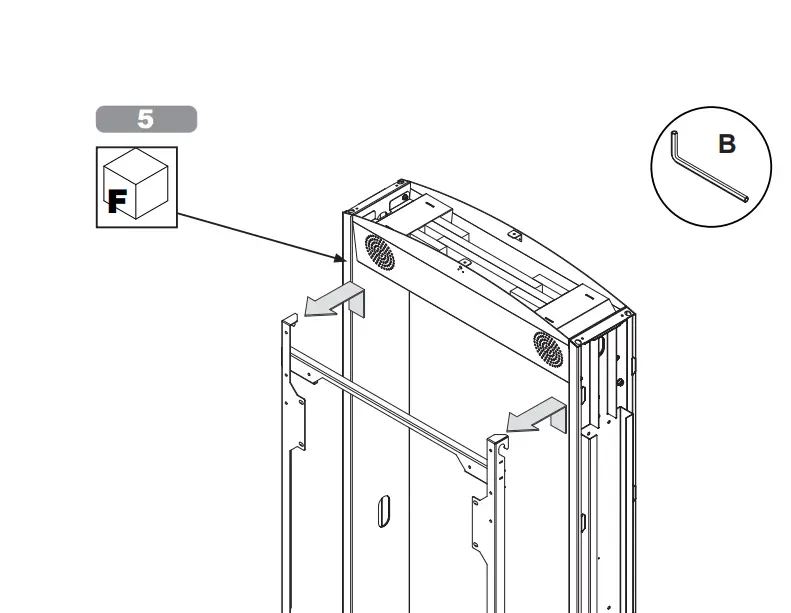 5

F

B