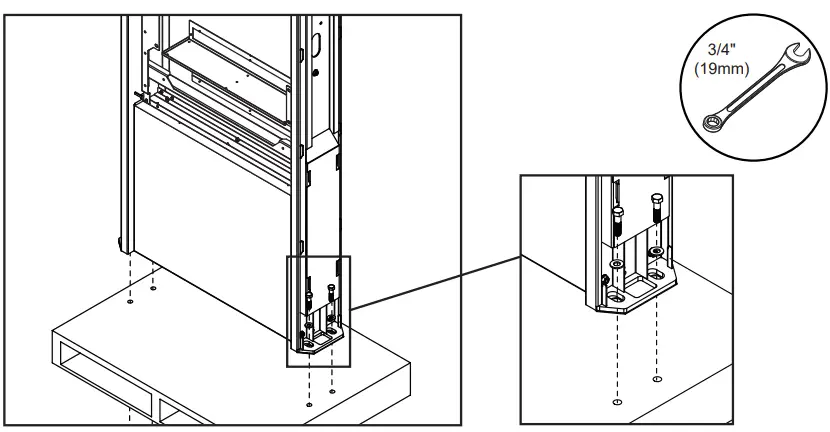 3/4"
(19mm)