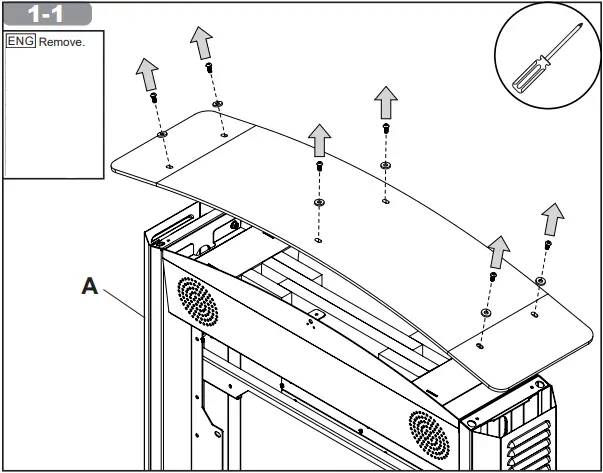 1-1

ENG Remove.

A