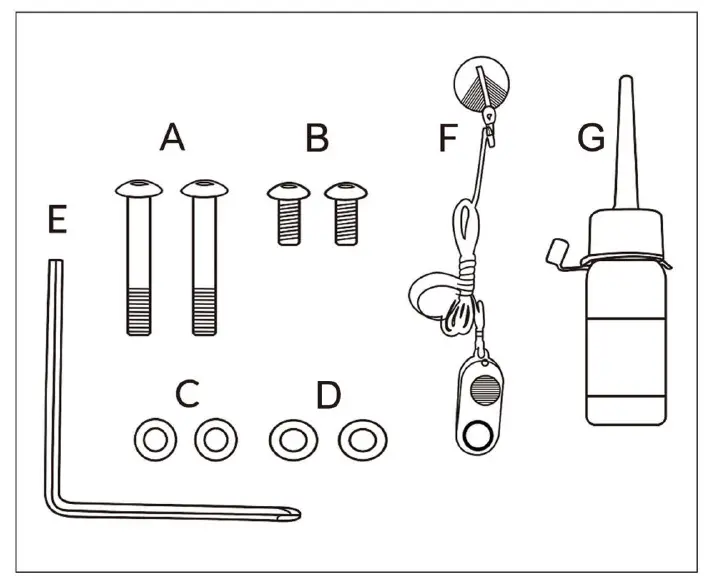 A B F G
E
C D