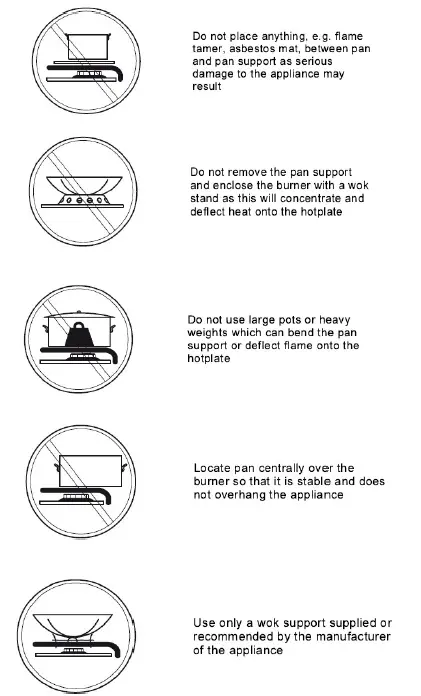 Do not place anything, e.g. flame tamer, asbestos mat, between pan and pan support as serious damage to the appliance may result

Do not remove the pan support and enclose the burner with a wok stand as this will concentrate and deflect heat onto the hotplate

Do not use large pots or heavy weights which can bend the pan support or deflect flame onto the hotplate

Locate pan centrally over the burner so that it is stable and does not overhang the appliance

Use only a wok support supplied or recommended by the manufacturer of the appliance