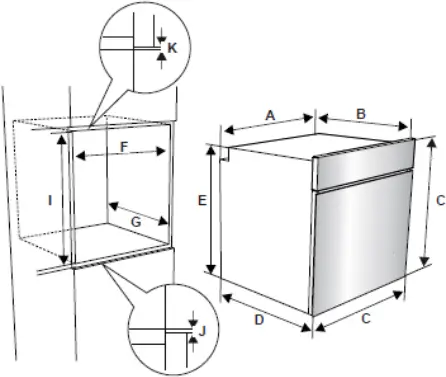 K
F
I
G
J
A
B
E
C
D
C