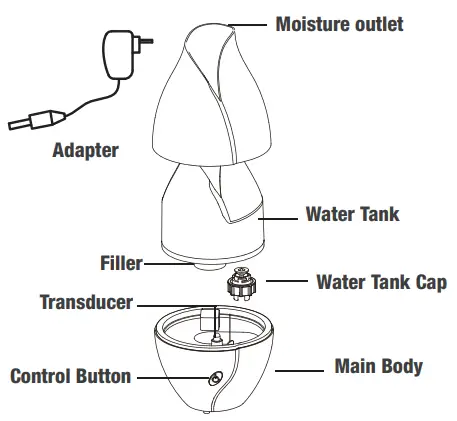 Moisture outlet

Adapter

Water Tank

Filler

Water Tank Cap

Transducer

Main Body

Control Button