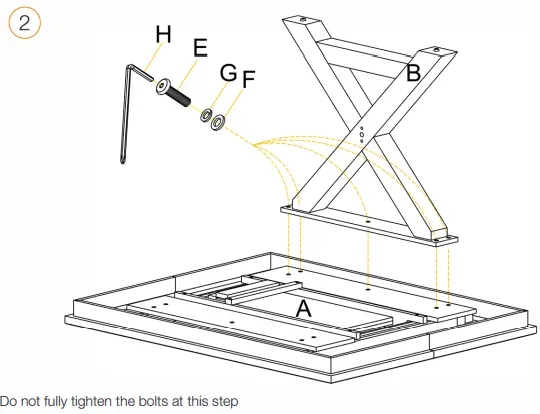 2

H

E

G

F

B

A

Do not fully tighten the bolts at this step