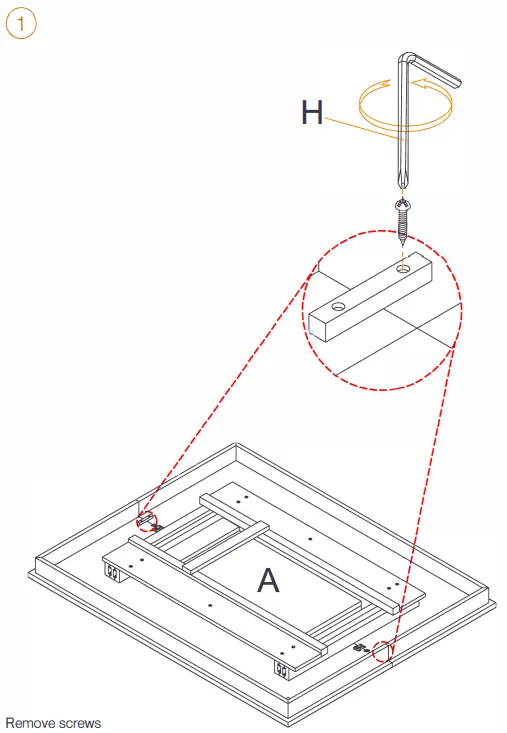 1

H

A

Remove screws