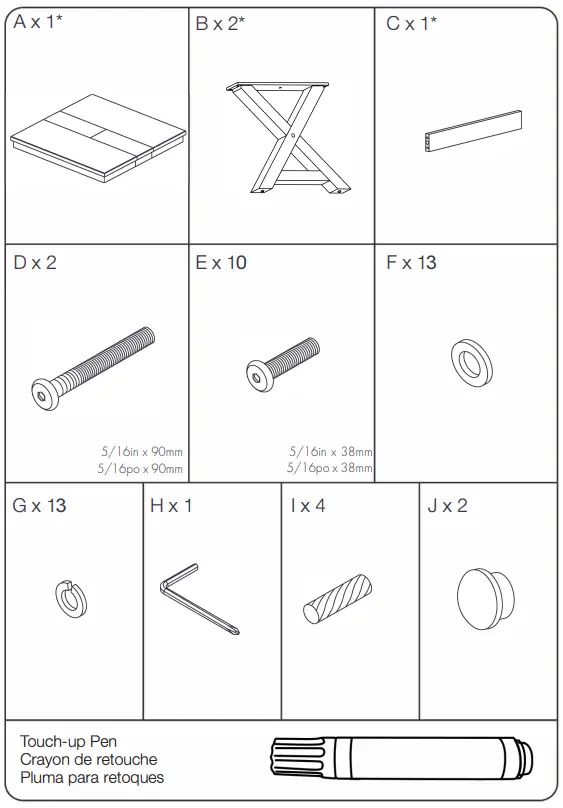 A x 1*

B x 2*

C x 1*

D x 2

5/16in x 90mm
5/16po x 90mm

E x 10

5/16in x 38mm
5/16po x 38mm

F x 13

G x 13

H x 1

I x 4

J x 2

Touch-up Pen
Crayon de retouche
Pluma para retoques