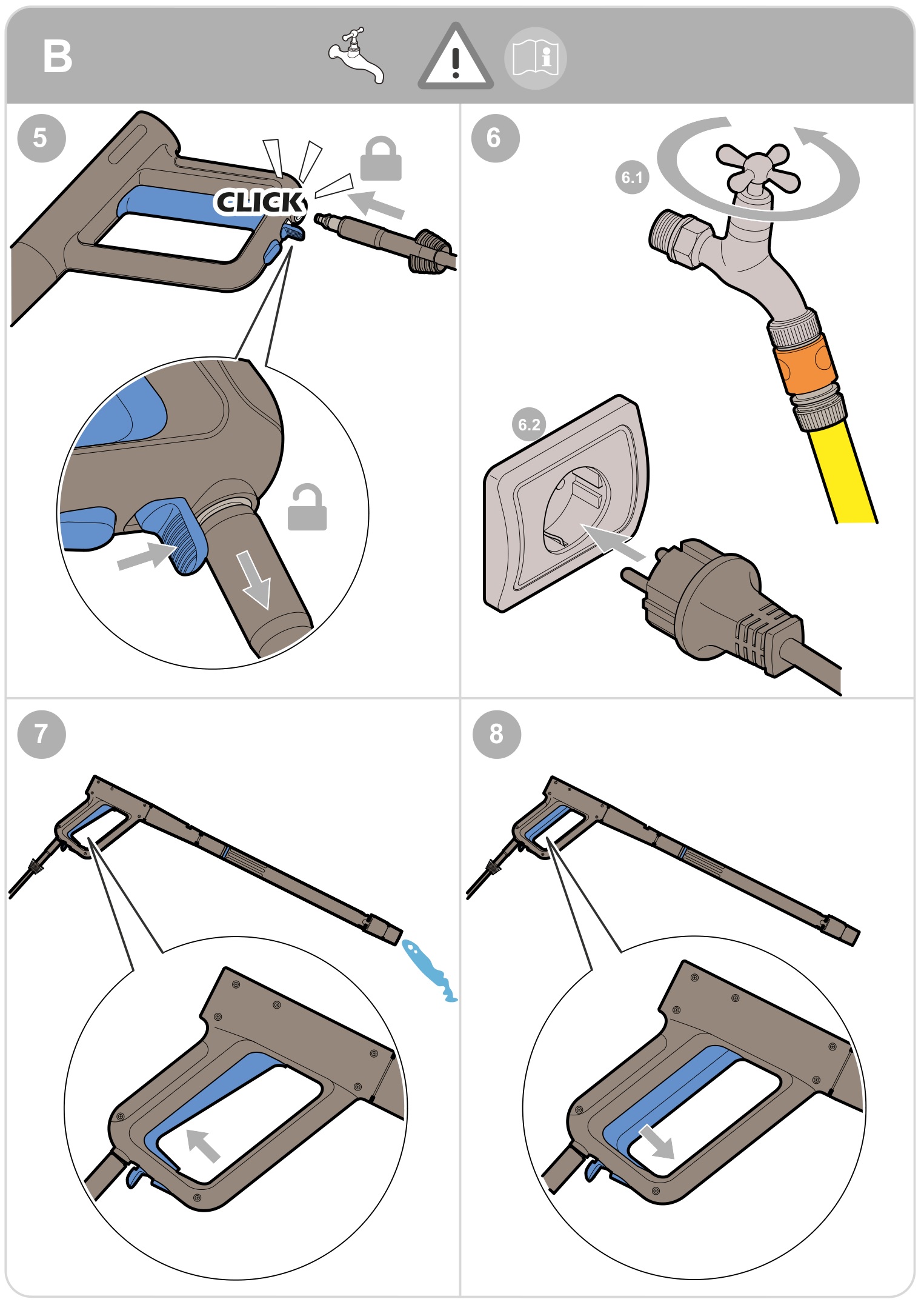 B

5

CLICK

6

6.1

6.2

7

8