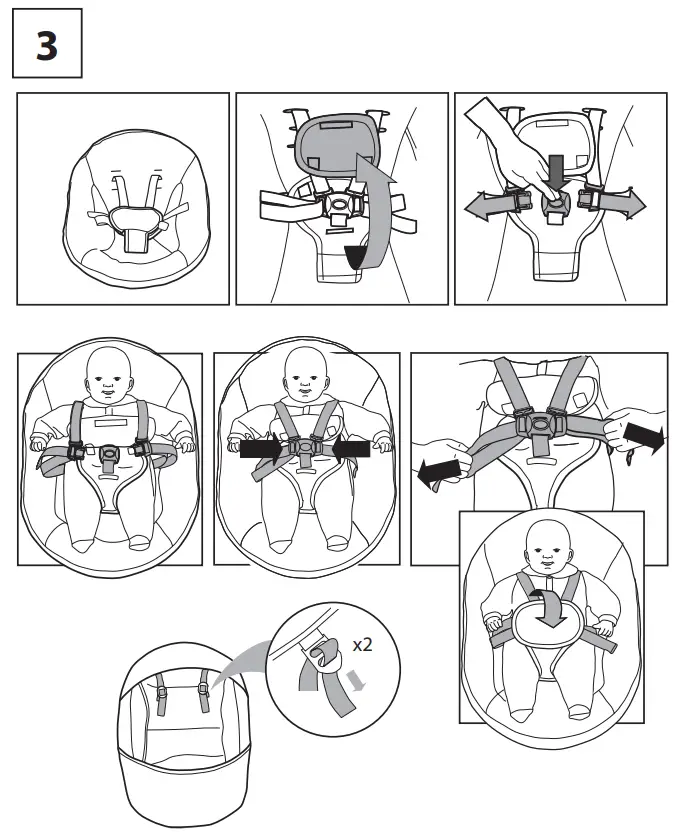 3

x2