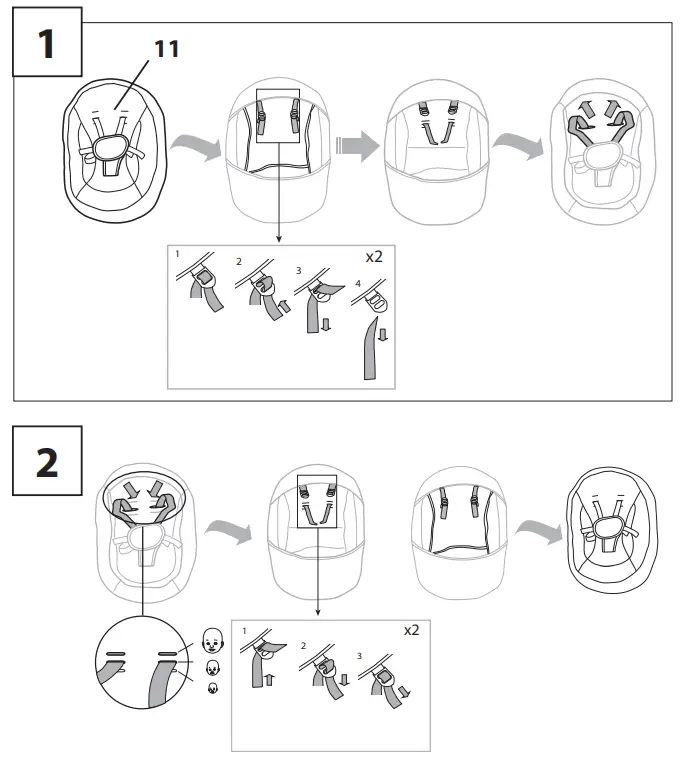 1

11

1 2 3 4 x2

2

1 2 3 x2