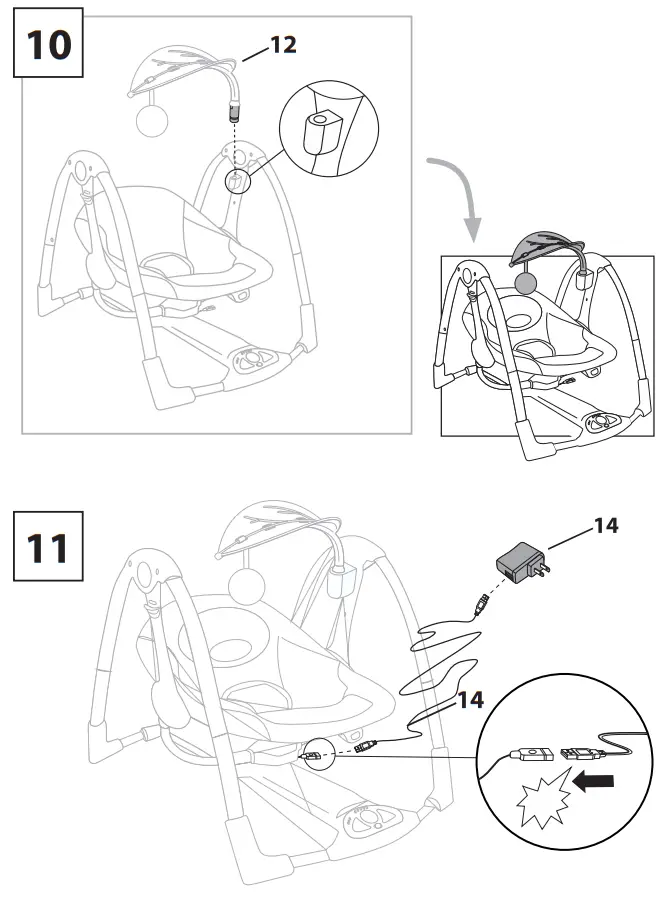 10

12

11

14

14