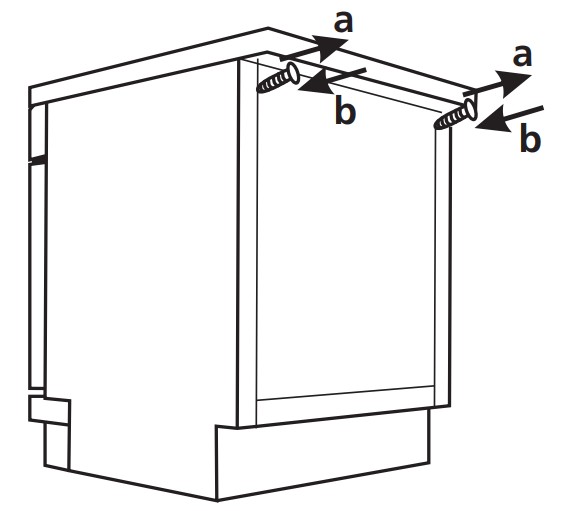 a
b
a
b