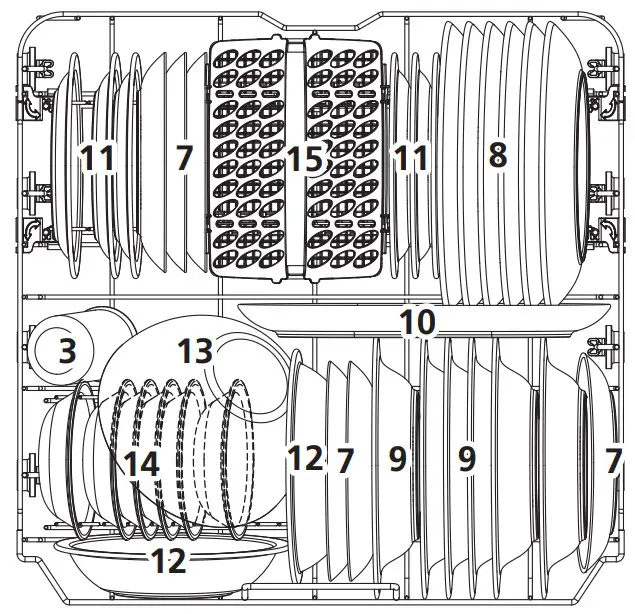 11
7
15
11
8
10
3
13
14
12
7
9
9
7
12