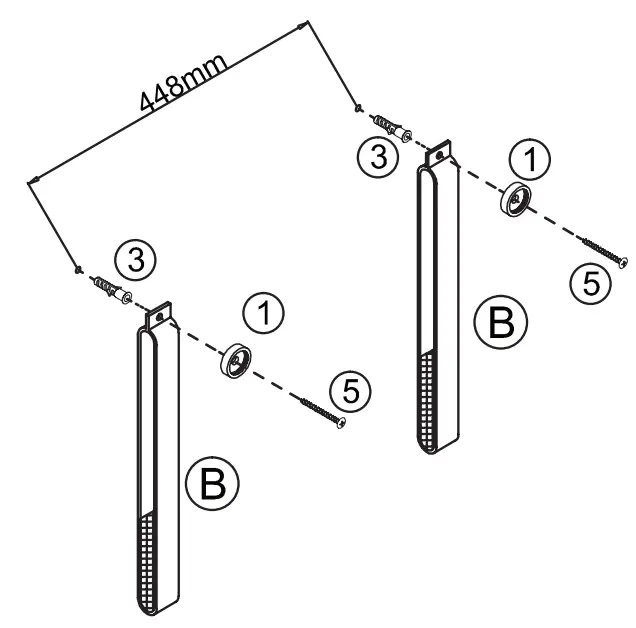 448mm

3

1

5

B

3

1

5

B