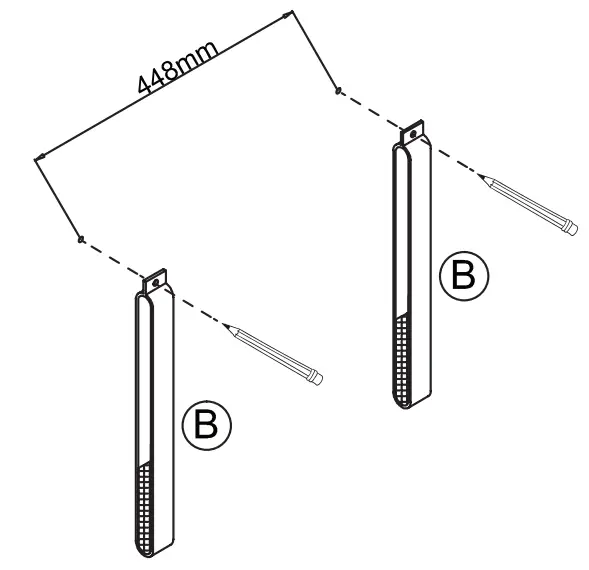 448mm

B

B