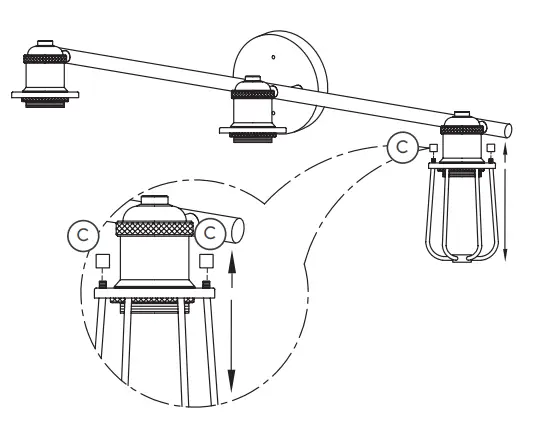 C
C
C