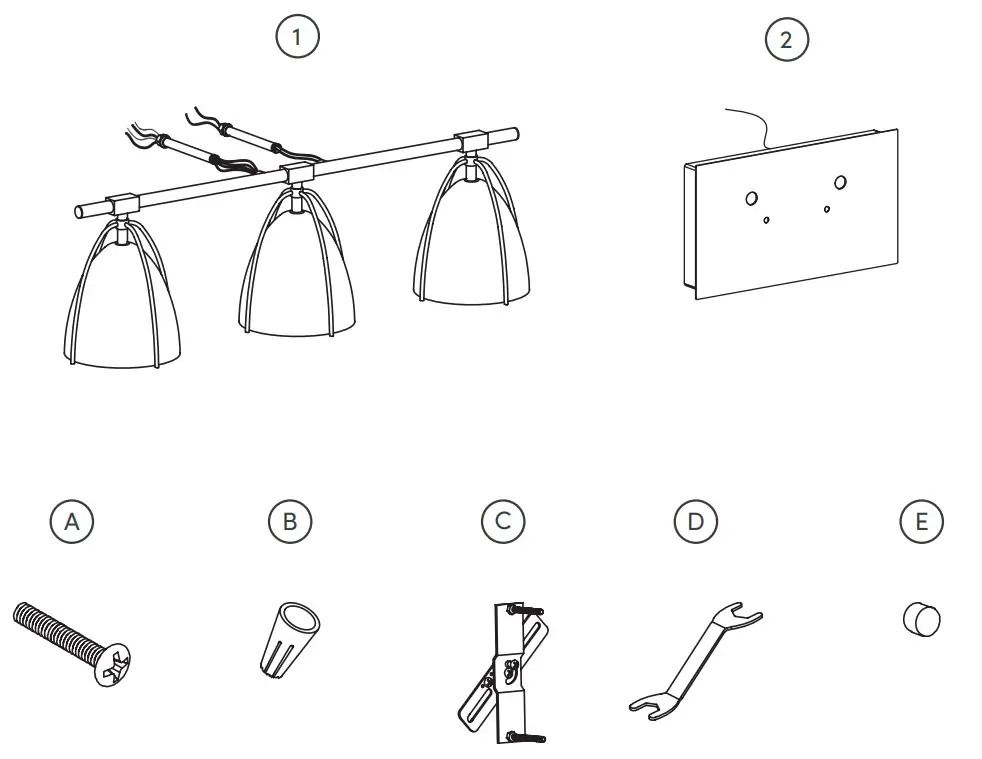 1

2

A

B

C

D

E