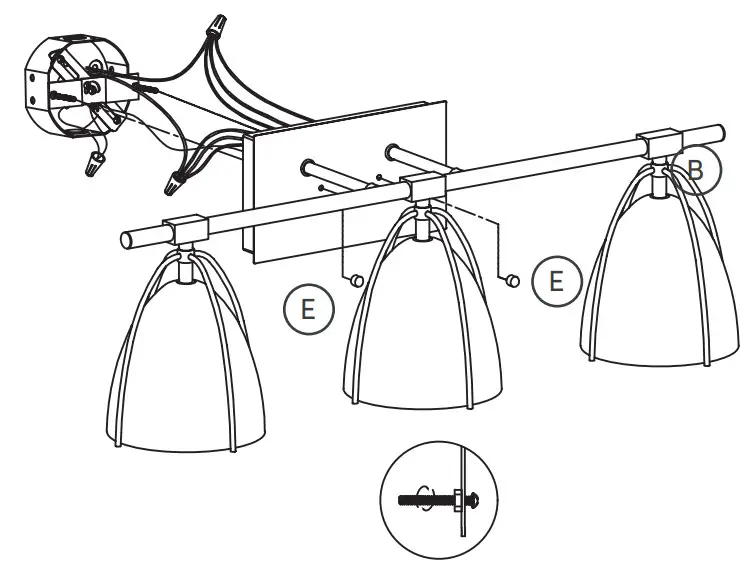 B
E
E