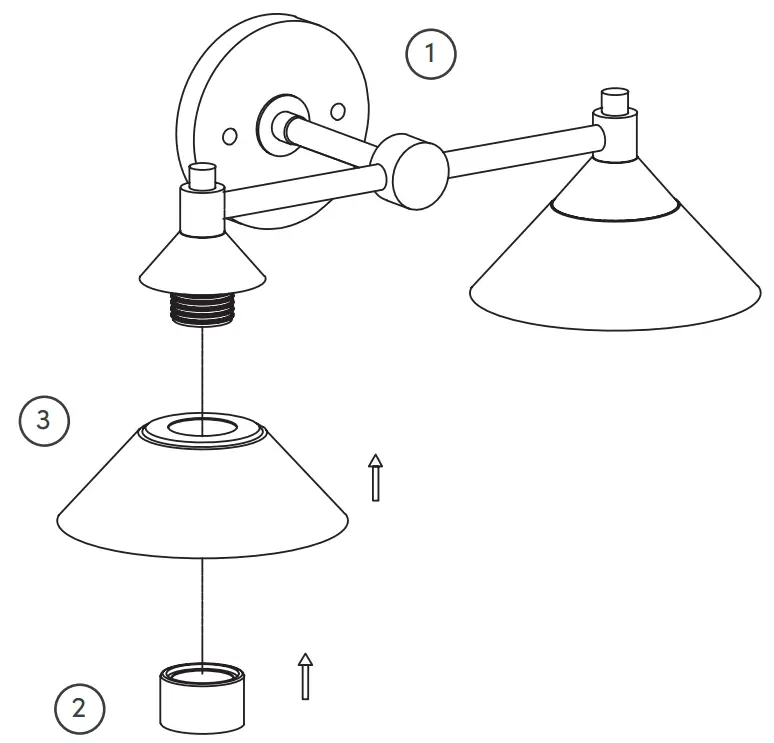 1

3

2