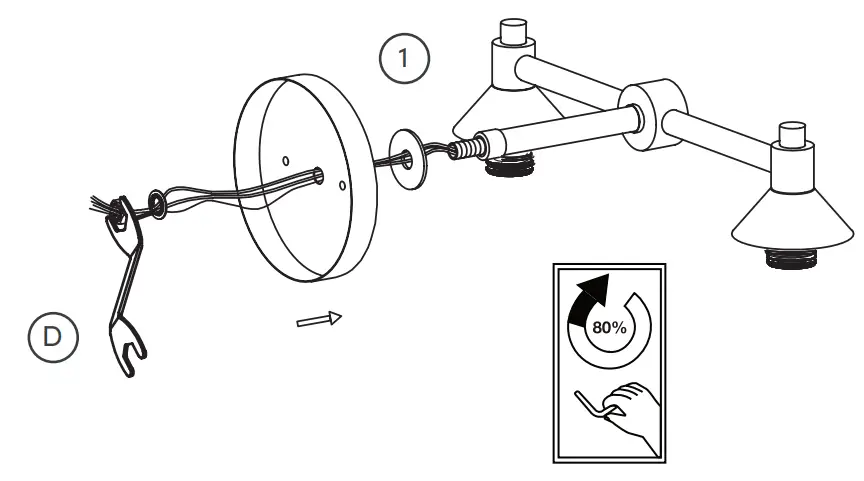 1

D

80%