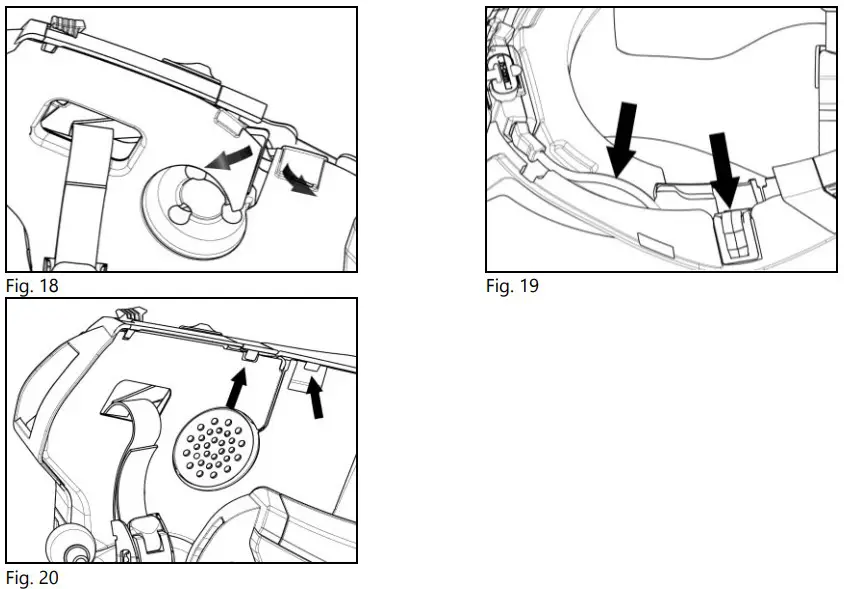 Fig. 18

Fig. 19

Fig. 20