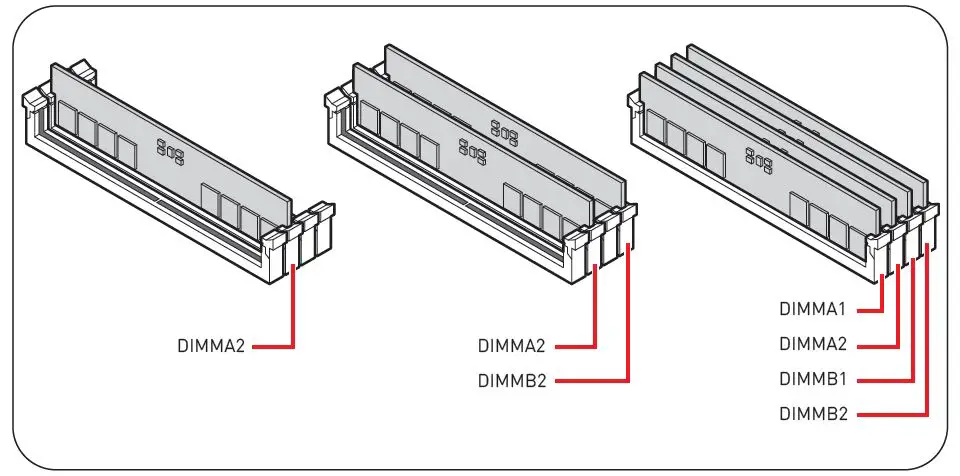 DIMMA2

DIMMA2
DIMMB2

DIMMA1
DIMMA2
DIMMB1
DIMMB2