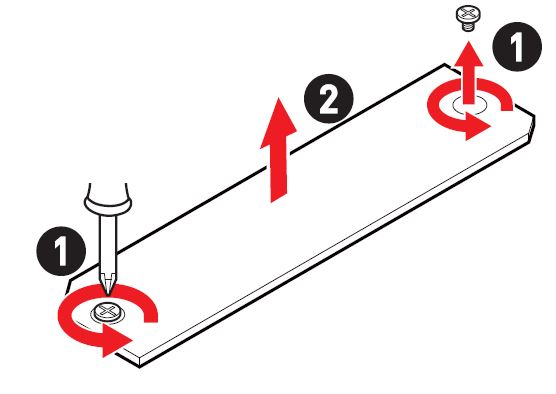 1
2
1