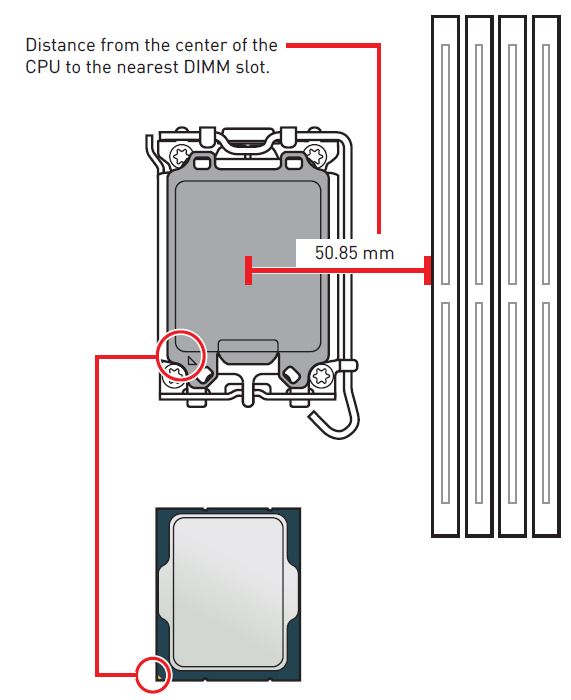 Distance from the center of the CPU to the nearest DIMM slot.

50.85 mm