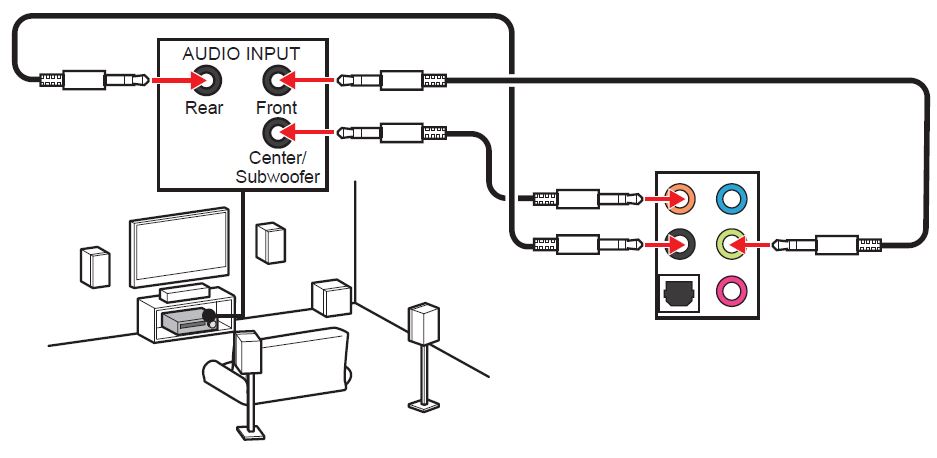 AUDIO INPUT
Rear
Front
Center/
Subwoofer