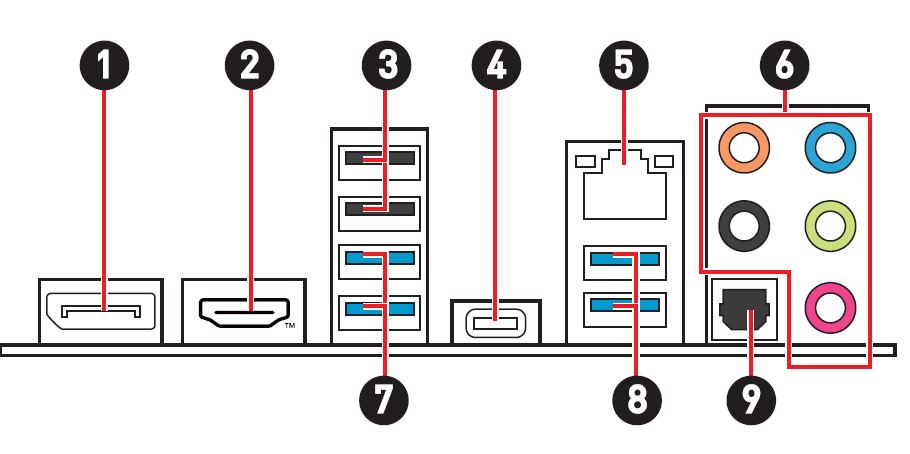 1
2
3
4
5
6
™
7
8
9