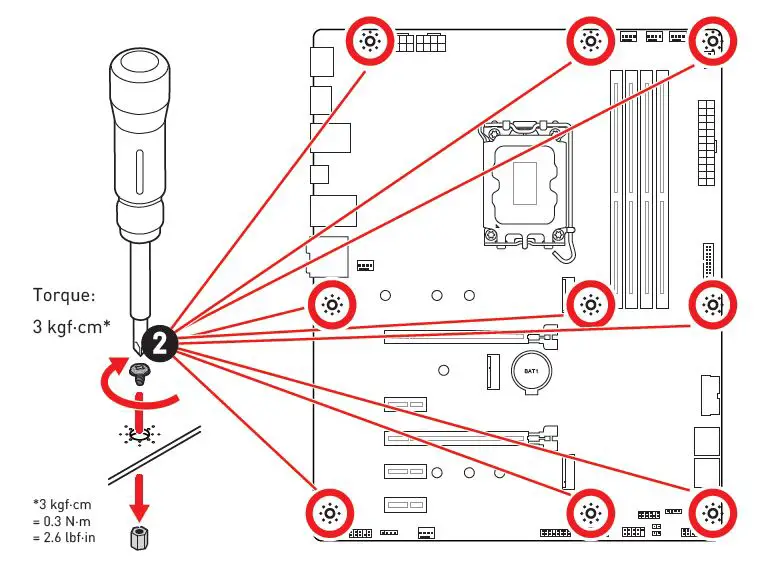 Torque:
3 kgf·cm*

2

BAT1

*3 kgf·cm
= 0.3 N·m
= 2.6 lbf·in