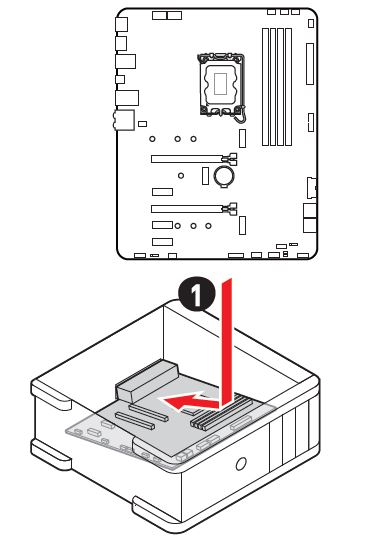 1