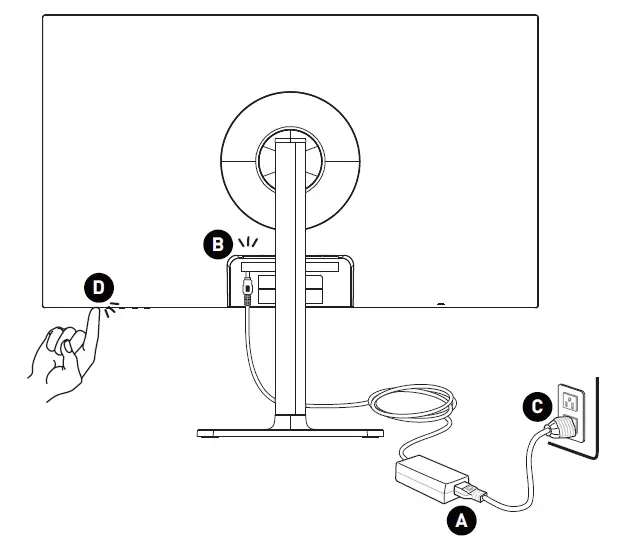 B

D

C

A