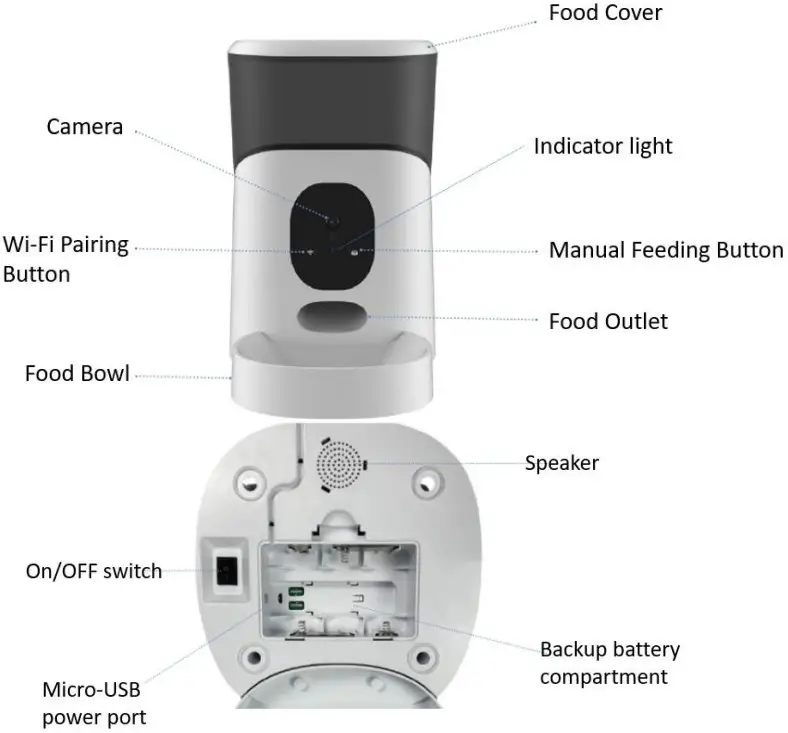 Food Cover

Camera

Indicator light

Wi-Fi Pairing Button

Manual Feeding Button

Food Outlet

Food Bowl

Speaker

On/OFF switch

Backup battery compartment

Micro-USB power port