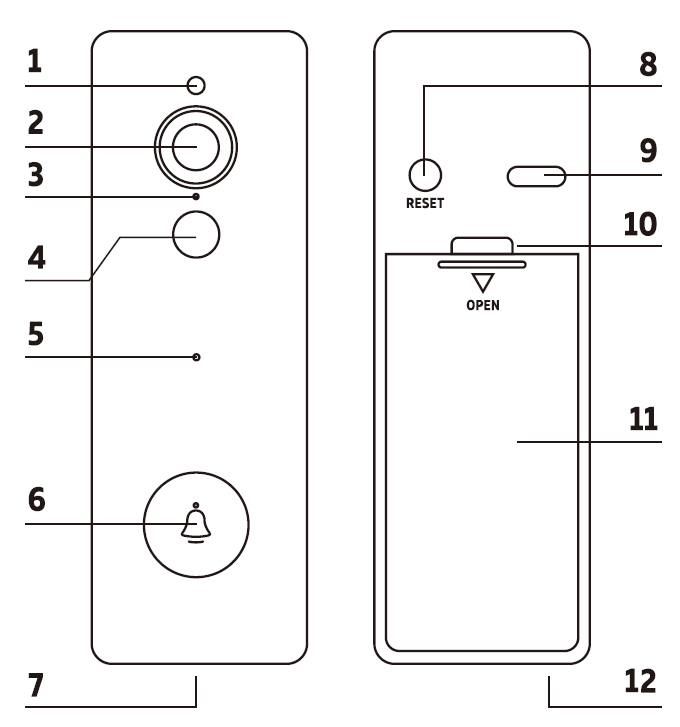 1
2
3
4
5
6
7

8
RESET
9
10
OPEN
11
12