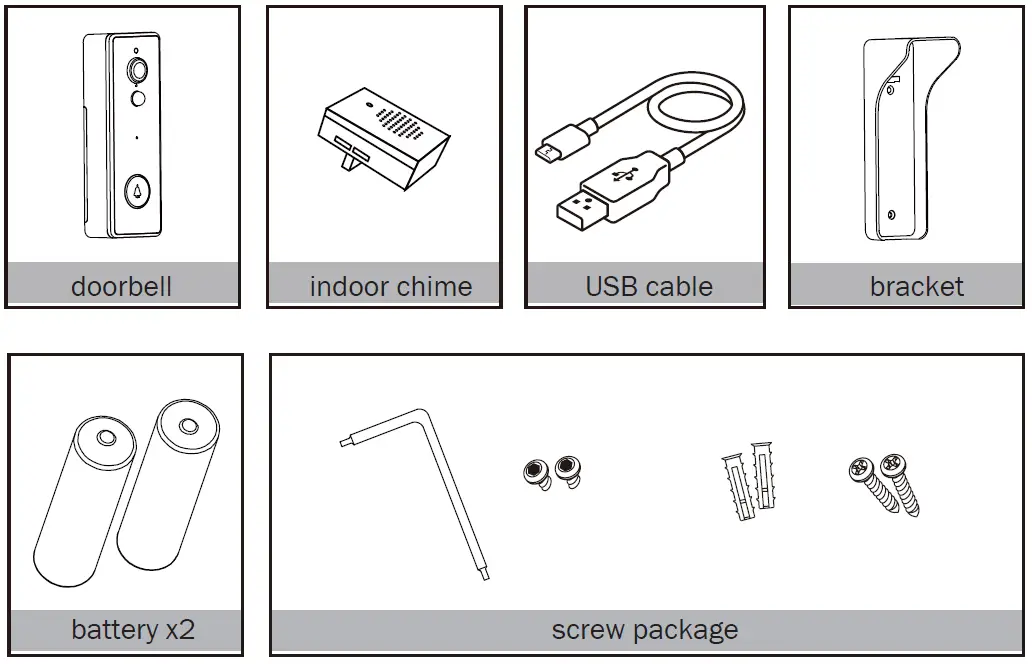 doorbell

indoor chime

USB cable

bracket

battery x2

screw package