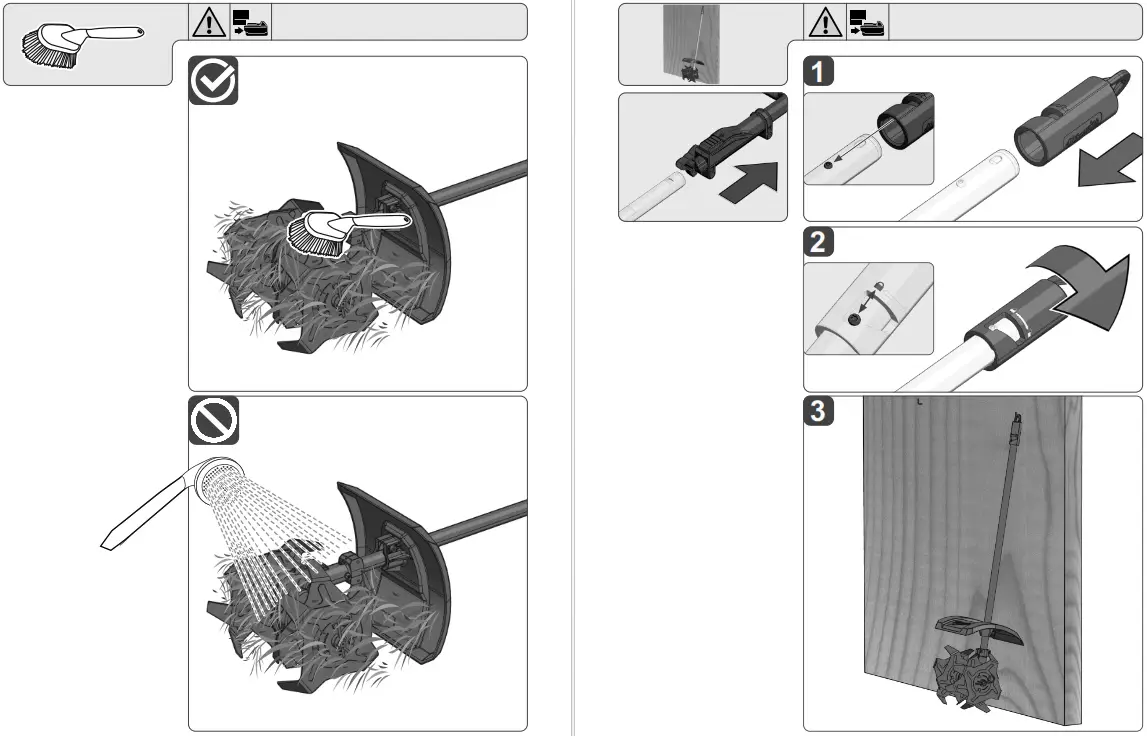 1

2

3