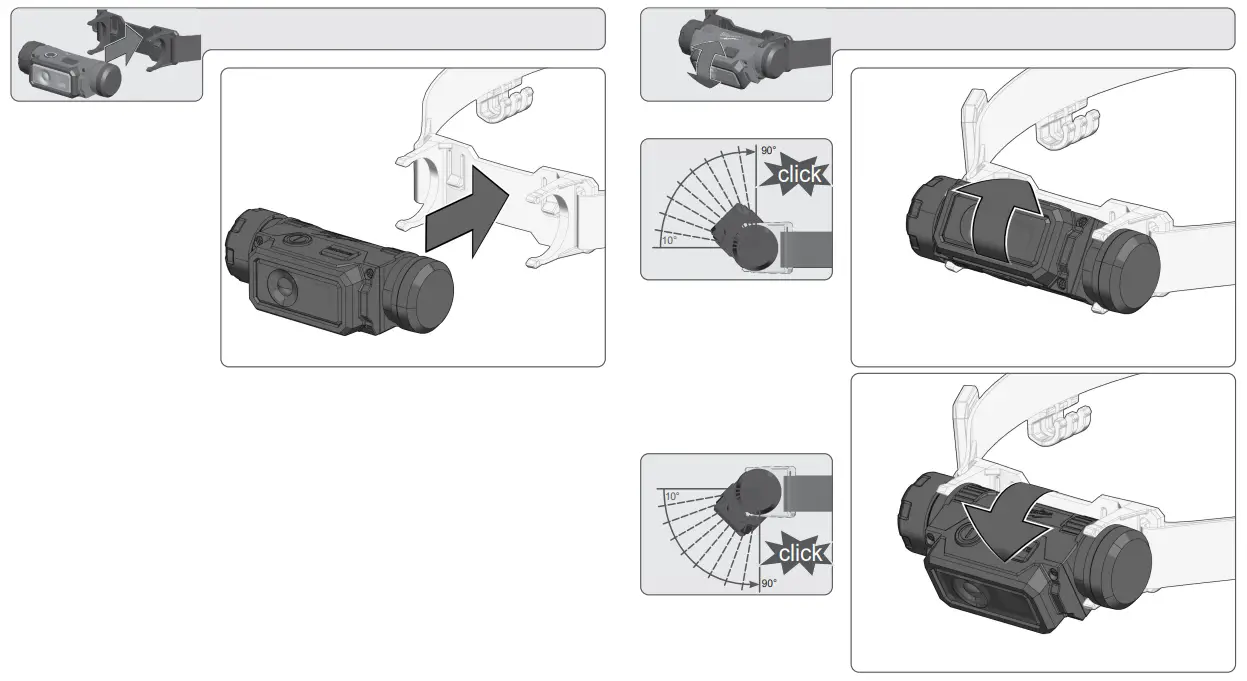 90°
click
10°

10°
click
90°