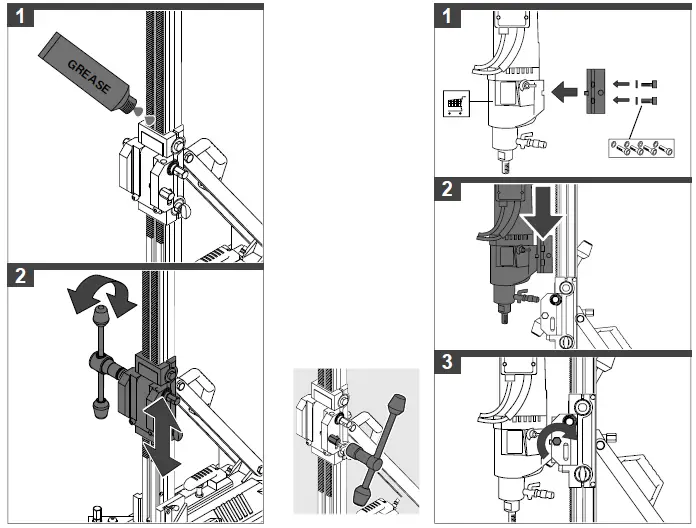 1

GREASE

2

1

2

3