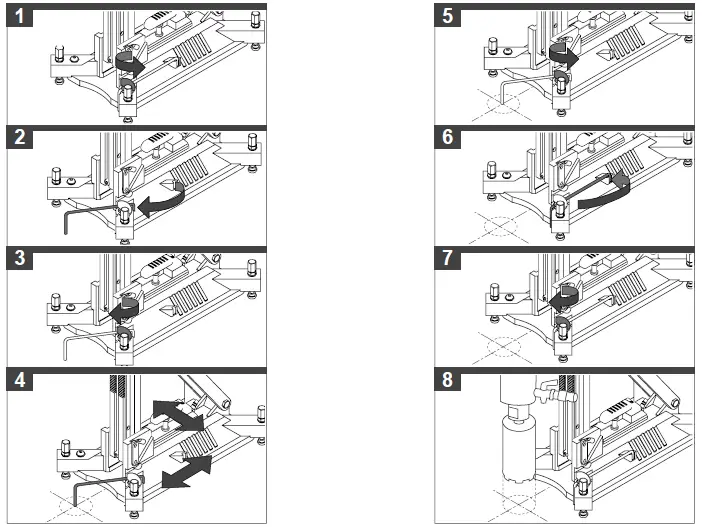 1

2

3

4

5

6

7

8