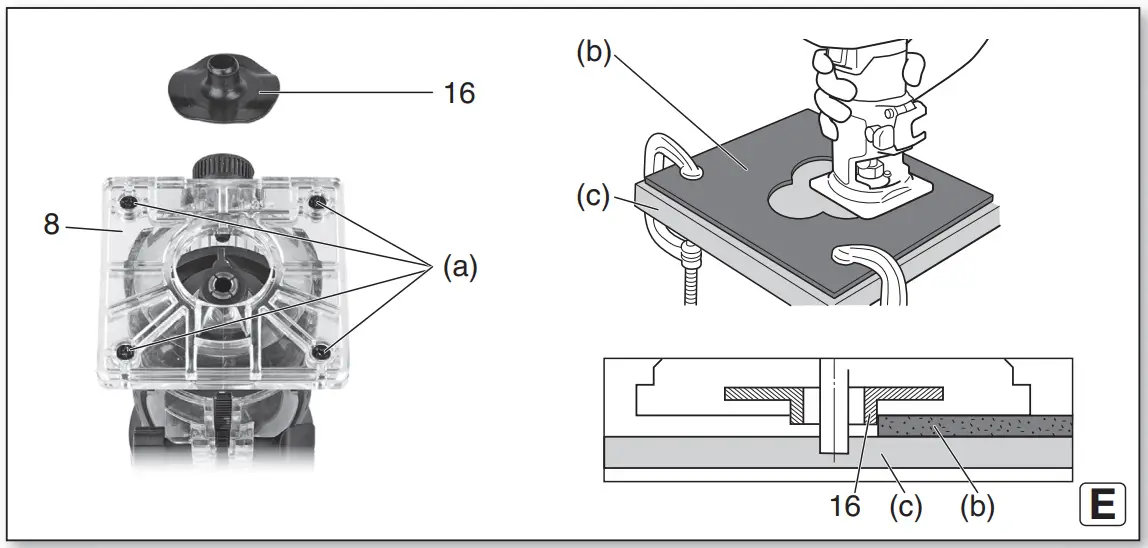 16
8
(a)
(b)
(c)
16
(c)
(b)
E