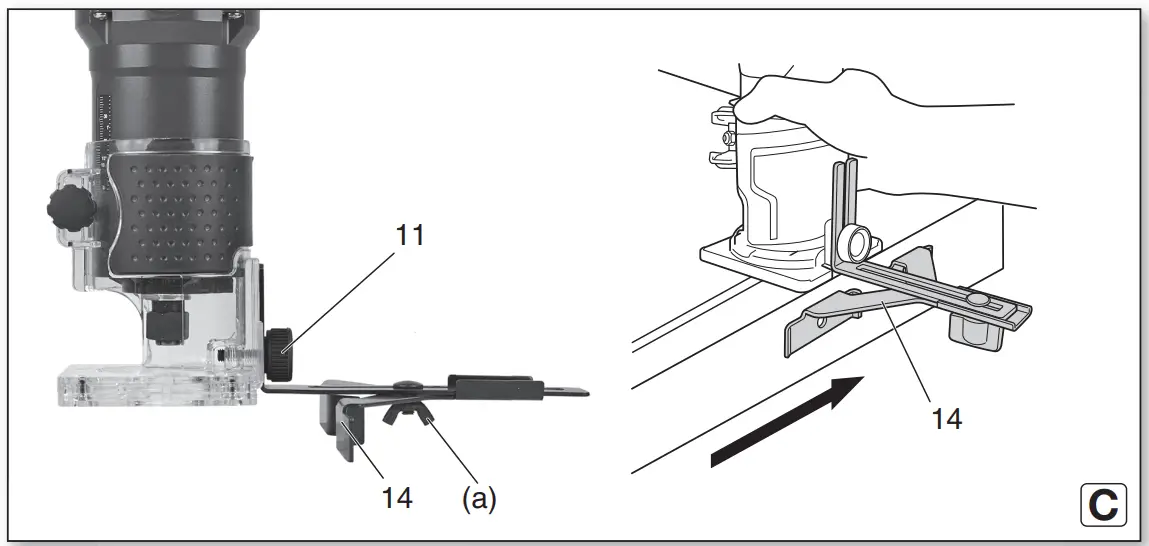 11
14
(a)
14
C