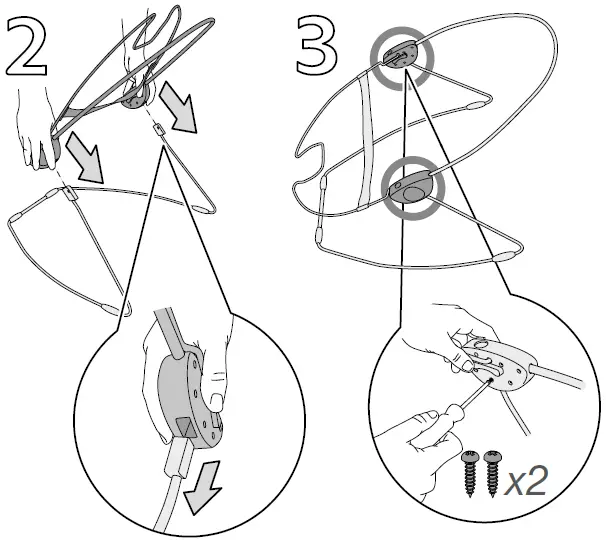 2

3

x2