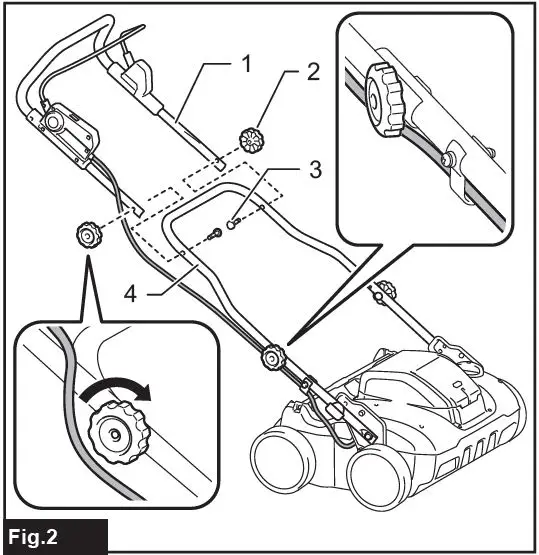 1
2
3
4
Fig.2