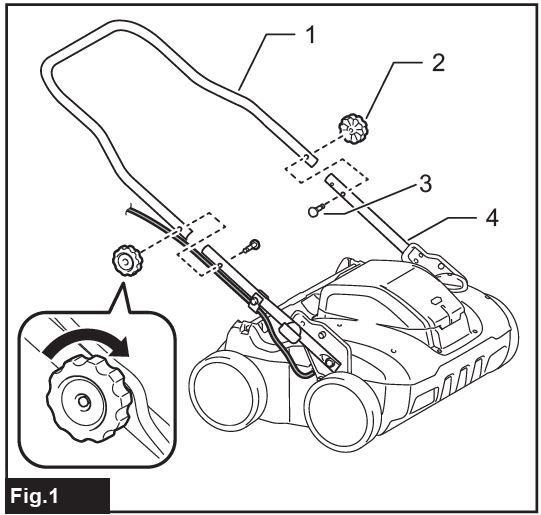 1
2
3
4
Fig.1