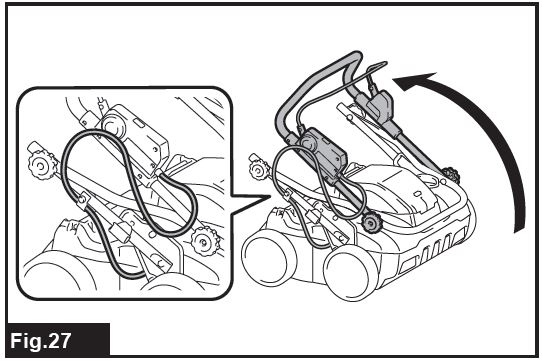 Fig.27