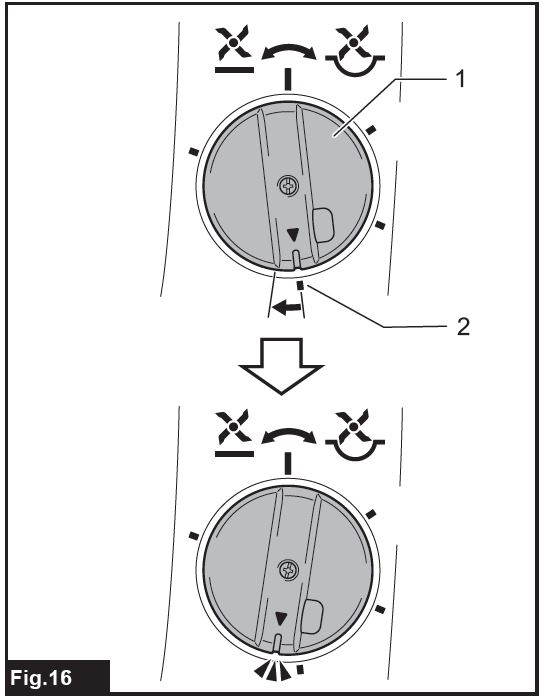 1

2

Fig.16