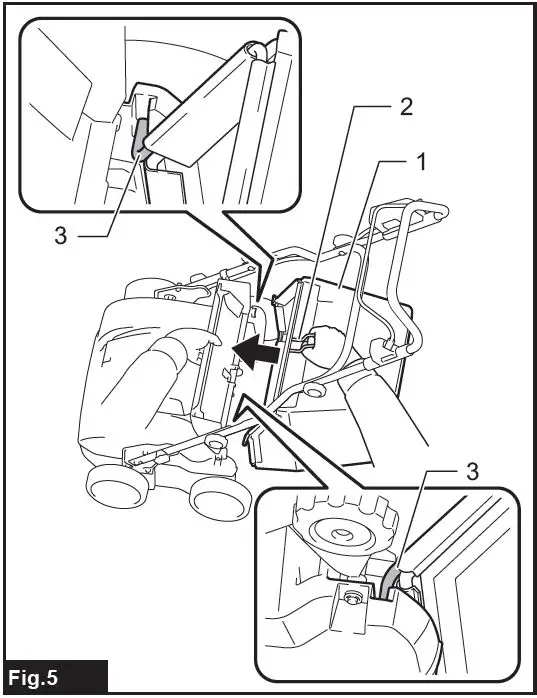 2
1
3
3
Fig.5